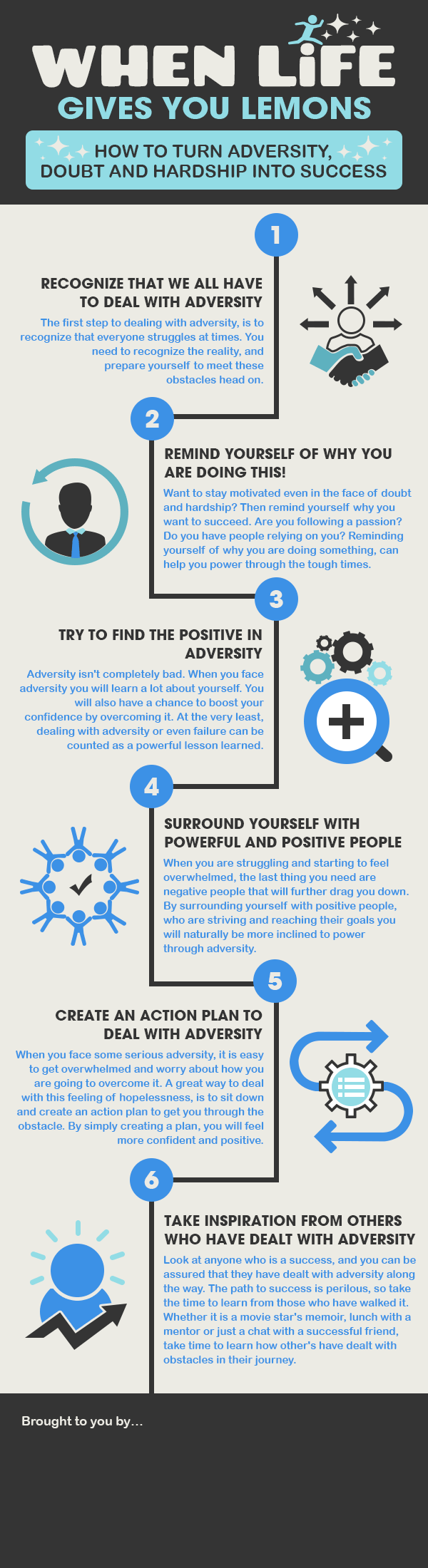 WHEN LIFE
GIVES YOU LEMONS

HOW TO TURN ADVERSITY, DOUBT AND HARDSHIP INTO SUCCESS

1

RECOGNIZE THAT WE ALL HAVE TO DEAL WITH ADVERSITY

The first step to dealing with adversity, is to recognize that everyone struggles at times. You need to recognize the reality, and prepare yourself to meet these obstacles head on.

2

REMIND YOURSELF OF WHY YOU ARE DOING THIS!

Want to stay motivated even in the face of doubt and hardship? Then remind yourself why you want to succeed. Are you following a passion? Do you have people relying on you? Reminding yourself of why you are doing something, can help you power through the tough times.

3

TRY TO FIND THE POSITIVE IN ADVERSITY

Adversity isn't completely bad. When you face adversity you will learn a lot about yourself. You will also have a chance to boost your confidence by overcoming it. At the very least, dealing with adversity or even failure can be counted as a powerful lesson learned.

4

SURROUND YOURSELF WITH POWERFUL AND POSITIVE PEOPLE

When you are struggling and starting to feel overwhelmed, the last thing you need are negative people that will further drag you down. By surrounding yourself with positive people, who are striving and reaching their goals you will naturally be more inclined to power through adversity.

5

CREATE AN ACTION PLAN TO DEAL WITH ADVERSITY

When you face some serious adversity, it is easy to get overwhelmed and worry about how you are going to overcome it. A great way to deal with this feeling of hopelessness, is to sit down and create an action plan to get you through the obstacle. By simply creating a plan, you will feel more confident and positive.

6

TAKE INSPIRATION FROM OTHERS WHO HAVE DEALT WITH ADVERSITY

Look at anyone who is a success, and you can be assured that they have dealt with adversity along the way. The path to success is perilous, so take the time to learn from those who have walked it. Whether it is a movie star's memoir, lunch with a mentor or just a chat with a successful friend, take time to learn how other's have dealt with obstacles in their journey.

Brought to you by...